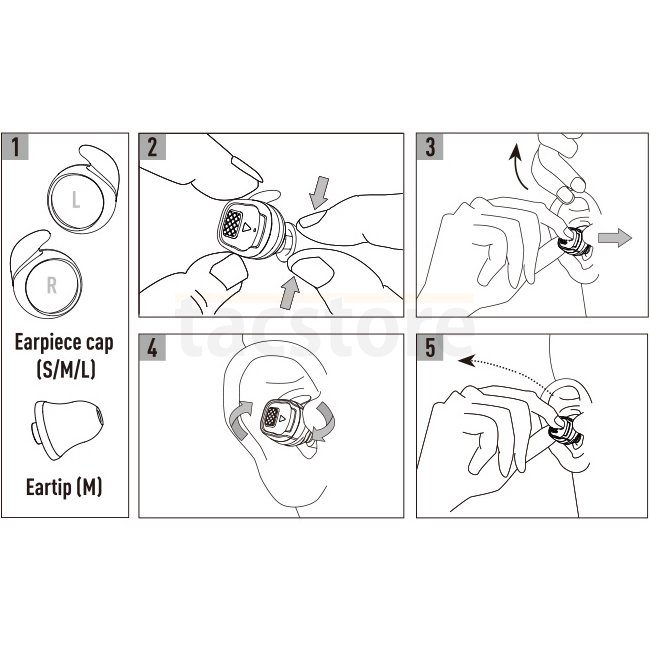 1

L

R

Earpiece cap (S/M/L)

Eartip (M)

2

3

4

5

tacstore