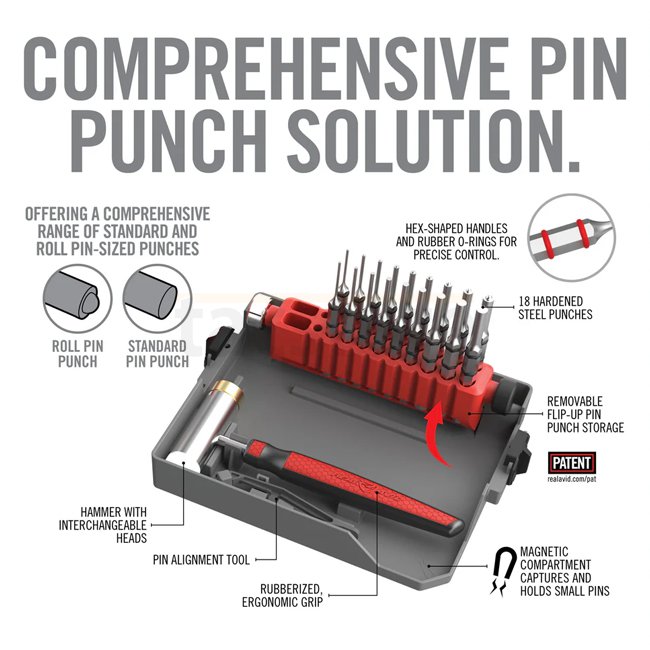 COMPREHENSIVE PIN PUNCH SOLUTION.

OFFERING A COMPREHENSIVE RANGE OF STANDARD AND ROLL PIN-SIZED PUNCHES

ROLL PIN PUNCH

STANDARD PIN PUNCH

HEX-SHAPED HANDLES AND RUBBER O-RINGS FOR PRECISE CONTROL.

18 HARDENED STEEL PUNCHES

REMOVABLE FLIP-UP PIN PUNCH STORAGE

PATENT
realavid.com/pat

HAMMER WITH INTERCHANGEABLE HEADS

PIN ALIGNMENT TOOL

RUBBERIZED, ERGONOMIC GRIP

MAGNETIC COMPARTMENT CAPTURES AND HOLDS SMALL PINS