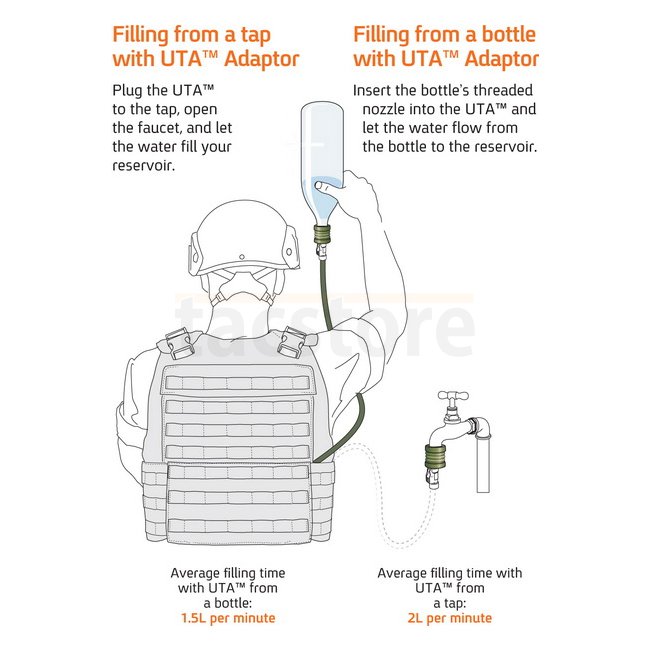 Filling from a tap with UTA™ Adaptor

Plug the UTA™ to the tap, open the faucet, and let the water fill your reservoir.

Filling from a bottle with UTA™ Adaptor

Insert the bottle's threaded nozzle into the UTA™ and let the water flow from the bottle to the reservoir.

tacstore

Average filling time with UTA™ from a bottle:
1.5L per minute

Average filling time with UTA™ from a tap:
2L per minute