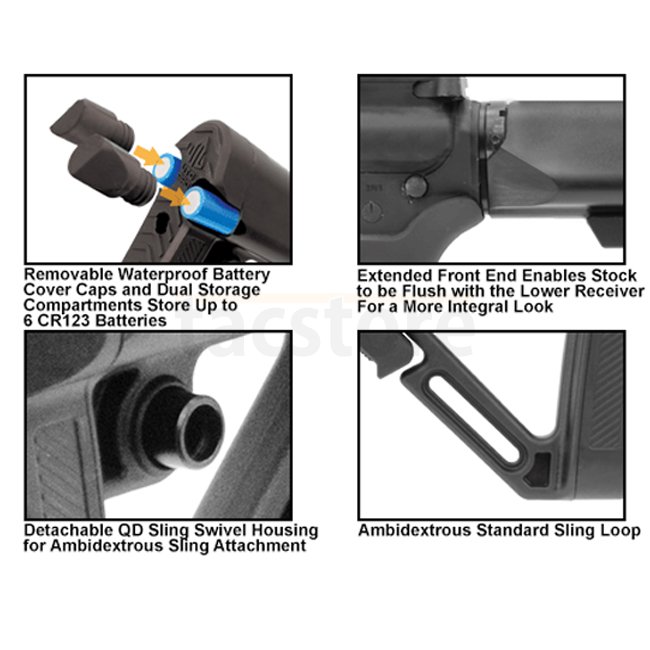 Removable Waterproof Battery Cover Caps and Dual Storage Compartments Store Up to 6 CR123 Batteries

Extended Front End Enables Stock to be Flush with the Lower Receiver For a More Integral Look

tacstore

Detachable QD Sling Swivel Housing for Ambidextrous Sling Attachment

Ambidextrous Standard Sling Loop