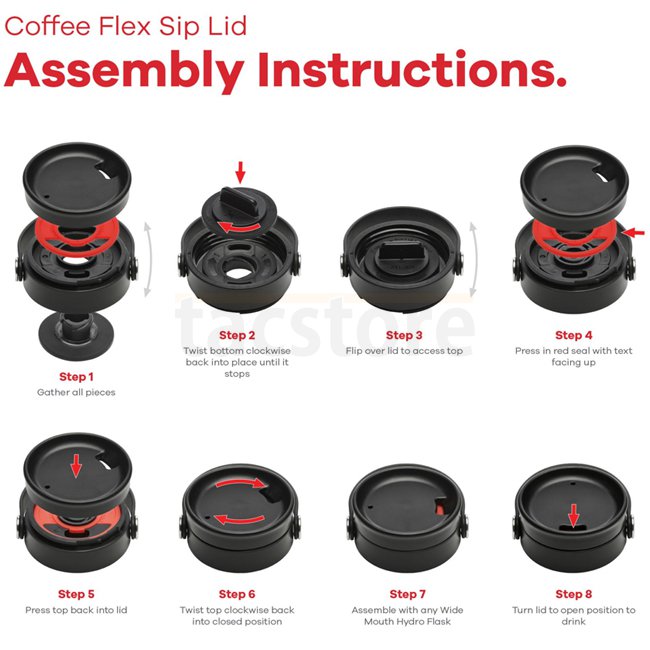 Coffee Flex Sip Lid
Assembly Instructions.

tacstore

Step 1
Gather all pieces

Step 2
Twist bottom clockwise back into place until it stops

Step 3
Flip over lid to access top

Step 4
Press in red seal with text facing up

Step 5
Press top back into lid

Step 6
Twist top clockwise back into closed position

Step 7
Assemble with any Wide Mouth Hydro Flask

Step 8
Turn lid to open position to drink