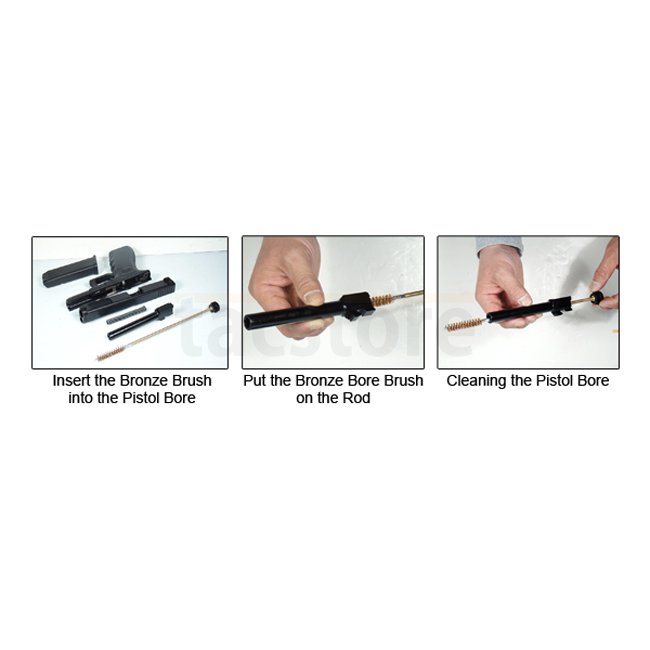 tacstore

Insert the Bronze Brush into the Pistol Bore

Put the Bronze Bore Brush on the Rod

Cleaning the Pistol Bore