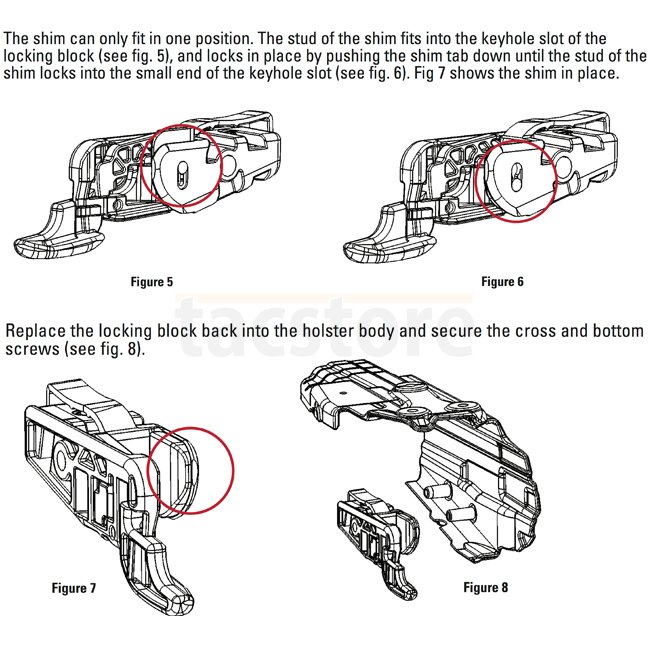 The shim can only fit in one position. The stud of the shim fits into the keyhole slot of the locking block (see fig. 5), and locks in place by pushing the shim tab down until the stud of the shim locks into the small end of the keyhole slot (see fig. 6). Fig 7 shows the shim in place.

Figure 5

Figure 6

tacstore

Replace the locking block back into the holster body and secure the cross and bottom screws (see fig. 8).

Figure 7

Figure 8