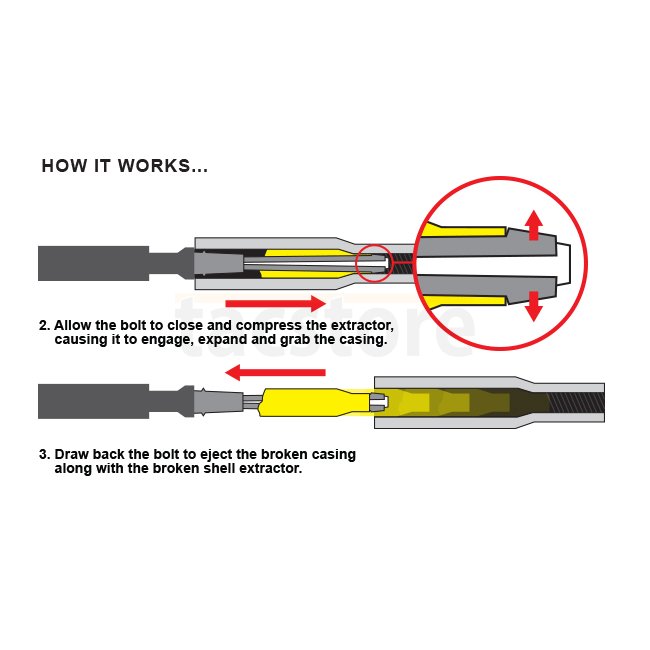 HOW IT WORKS...

tacstore

2. Allow the bolt to close and compress the extractor, causing it to engage, expand and grab the casing.

3. Draw back the bolt to eject the broken casing along with the broken shell extractor.